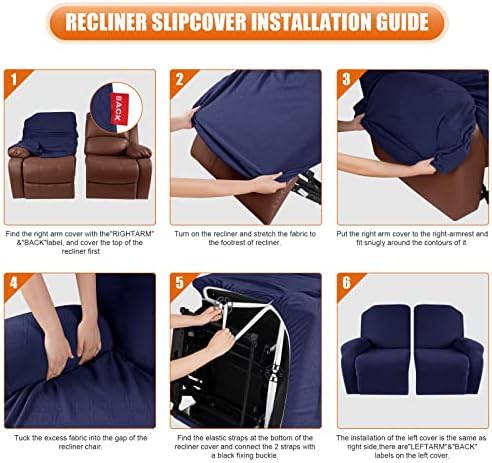 RECLINER SLIPCOVER INSTALLATION GUIDE

1

BACK

Find the right arm cover with the"RIGHTARM" &"BACK"label, and cover the top of the recliner first

2

Turn on the recliner and stretch the fabric to the footrest of recliner.

3

Put the right arm cover to the right-armrest and fit snugly around the contours of it.

4

Tuck the excess fabric into the gap of the recliner chair.

5

Find the elastic straps at the bottom of the recliner cover and connect the 2 straps with a black fixing buckle.

6

The installation of the left cover is the same as right side,there are"LEFTARM"&"BACK" labels on the left cover.