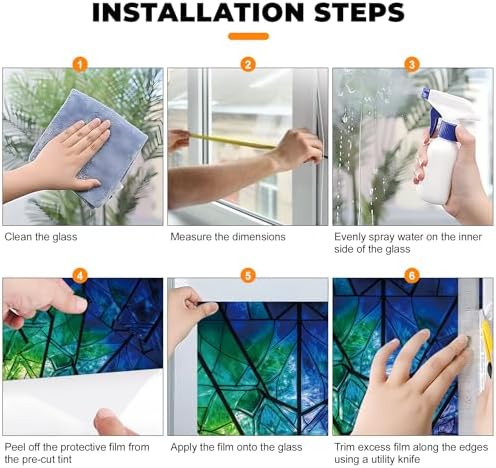 INSTALLATION STEPS

1

Clean the glass

2

Measure the dimensions

3

Evenly spray water on the inner side of the glass

4

Peel off the protective film from the pre-cut tint

5

Apply the film onto the glass

6

Trim excess film along the edges using a utility knife