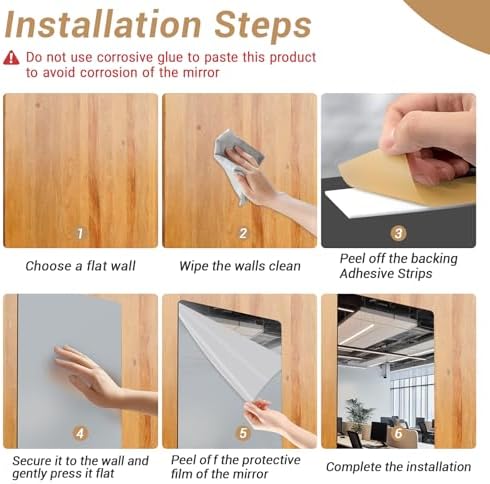 Installation Steps

Do not use corrosive glue to paste this product to avoid corrosion of the mirror

1

Choose a flat wall

2

Wipe the walls clean

3

Peel off the backing Adhesive Strips

4

Secure it to the wall and gently press it flat

5

Peel of f the protective film of the mirror

6

Complete the installation