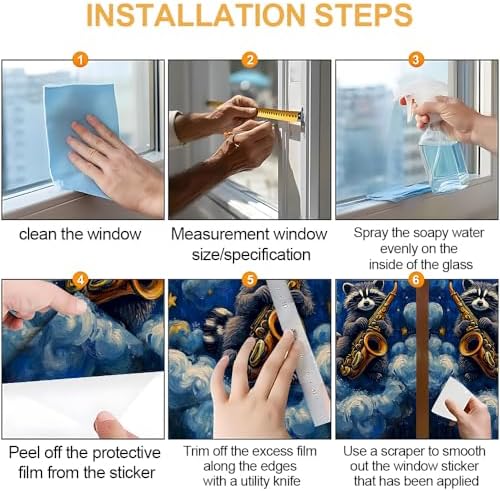 INSTALLATION STEPS

1
clean the window

2
Measurement window size/specification

3
Spray the soapy water evenly on the inside of the glass

4
Peel off the protective film from the sticker

5
Trim off the excess film along the edges with a utility knife

6
Use a scraper to smooth out the window sticker that has been applied