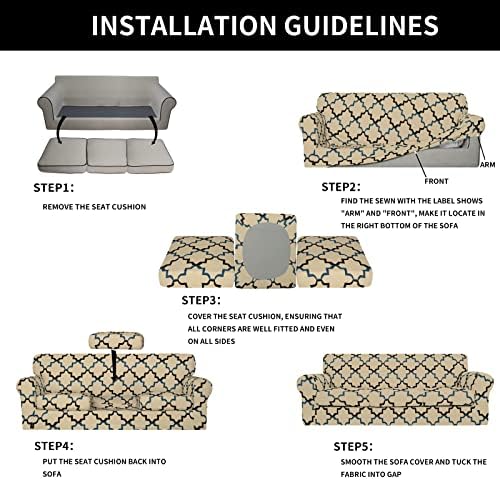 INSTALLATION GUIDELINES

STEP1:

REMOVE THE SEAT CUSHION

ARM

FRONT

STEP2:

FIND THE SEWN WITH THE LABEL SHOWS "ARM" AND "FRONT", MAKE IT LOCATE IN THE RIGHT BOTTOM OF THE SOFA

STEP3:

COVER THE SEAT CUSHION, ENSURING THAT ALL CORNERS ARE WELL FITTED AND EVEN ON ALL SIDES

STEP4:

PUT THE SEAT CUSHION BACK INTO SOFA

STEP5:

SMOOTH THE SOFA COVER AND TUCK THE FABRIC INTO GAP