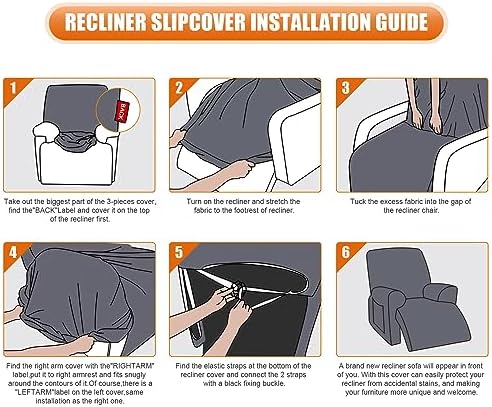 RECLINER SLIPCOVER INSTALLATION GUIDE

1

BACK

Take out the biggest part of the 3-pieces cover, find the"BACK"Label and cover it on the top of the recliner first.

2

Turn on the recliner and stretch the fabric to the footrest of recliner.

3

Tuck the excess fabric into the gap of the recliner chair.

4

Find the right arm cover with the"RIGHTARM" label,put it to right armrest and fits snugly around the contours of it.Of course,there is a "LEFTARM"label on the left cover,same installation as the right one.

5

Find the elastic straps at the bottom of the recliner cover and connect the 2 straps with a black fixing buckle.

6

A brand new recliner sofa will appear in front of you. With this cover can easily protect your recliner from accidental stains, and making your furniture more unique and welcome.