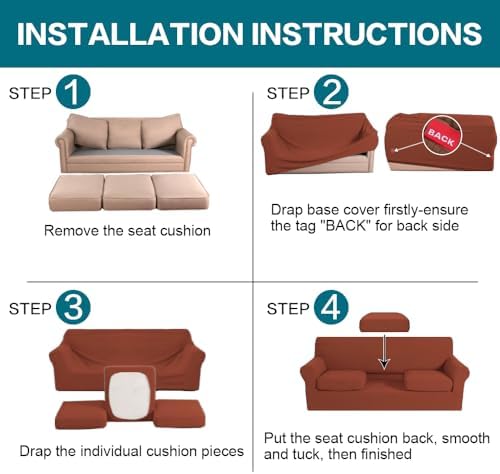 INSTALLATION INSTRUCTIONS

STEP 1

Remove the seat cushion

STEP 2

BACK

Drap base cover firstly-ensure the tag "BACK" for back side

STEP 3

Drap the individual cushion pieces

STEP 4

Put the seat cushion back, smooth and tuck, then finished