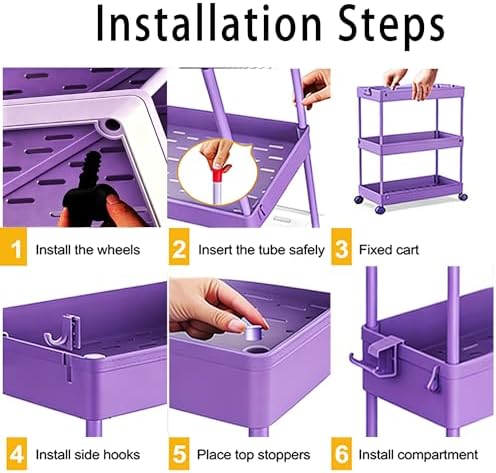 Installation Steps

1 Install the wheels

2 Insert the tube safely

3 Fixed cart

4 Install side hooks

5 Place top stoppers

6 Install compartment