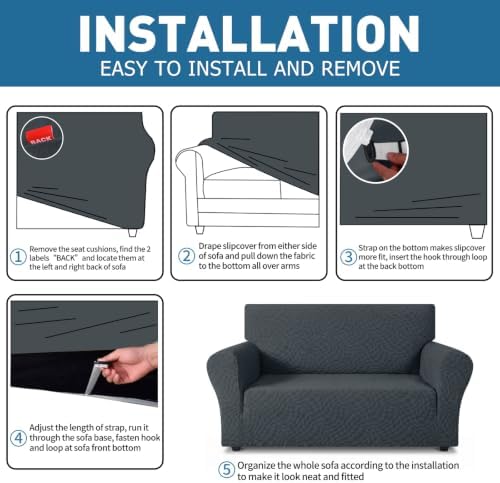 INSTALLATION
EASY TO INSTALL AND REMOVE

BACK

① Remove the seat cushions, find the 2 labels "BACK" and locate them at the left and right back of sofa

② Drape slipcover from either side of sofa and pull down the fabric to the bottom all over arms

③ Strap on the bottom makes slipcover more fit, insert the hook through loop at the back bottom

④ Adjust the length of strap, run it through the sofa base, fasten hook and loop at sofa front bottom

⑤ Organize the whole sofa according to the installation to make it look neat and fitted