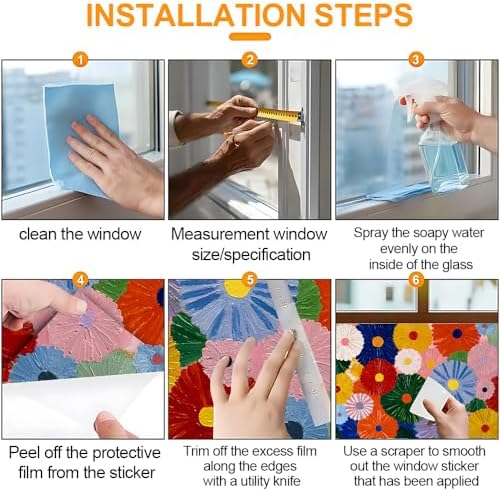 INSTALLATION STEPS

1

clean the window

2

Measurement window size/specification

3

Spray the soapy water evenly on the inside of the glass

4

Peel off the protective film from the sticker

5

Trim off the excess film along the edges with a utility knife

6

Use a scraper to smooth out the window sticker that has been applied