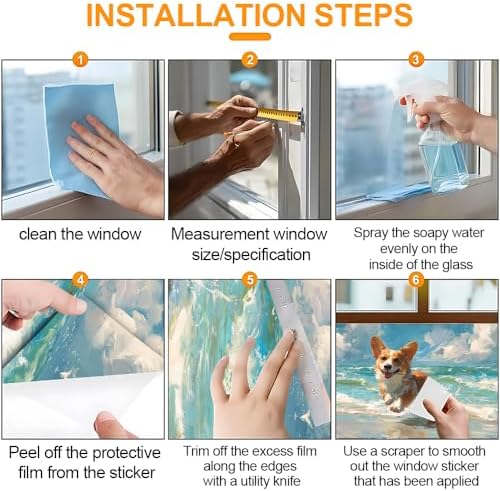 INSTALLATION STEPS

1

clean the window

2

Measurement window size/specification

3

Spray the soapy water evenly on the inside of the glass

4

Peel off the protective film from the sticker

5

Trim off the excess film along the edges with a utility knife

6

Use a scraper to smooth out the window sticker that has been applied