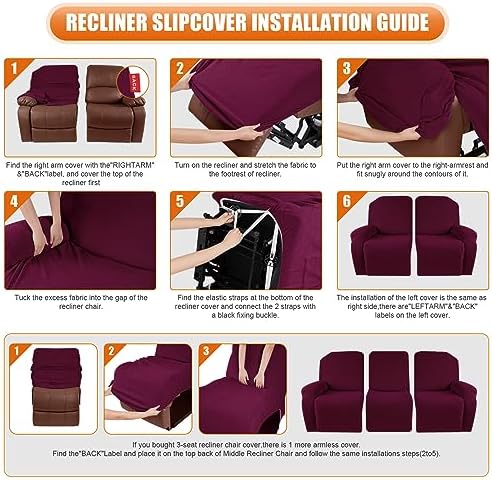 RECLINER SLIPCOVER INSTALLATION GUIDE

1

BACK

Find the right arm cover with the"RIGHTARM" &"BACK"label, and cover the top of the recliner first

2

Turn on the recliner and stretch the fabric to the footrest of recliner.

3

Put the right arm cover to the right-armrest and fit snugly around the contours of it.

4

Tuck the excess fabric into the gap of the recliner chair.

5

Find the elastic straps at the bottom of the recliner cover and connect the 2 straps with a black fixing buckle.

6

The installation of the left cover is the same as right side,there are"LEFTARM"&"BACK" labels on the left cover.

1

2

3

If you bought 3-seat recliner chair cover,there is 1 more armless cover.
Find the"BACK"Label and place it on the top back of Middle Recliner Chair and follow the same installations steps(2to5).