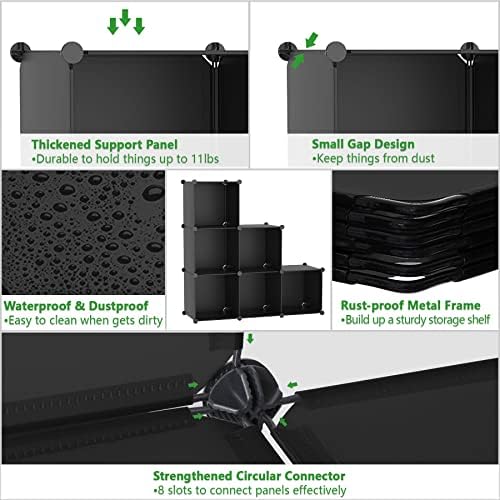 Thickened Support Panel
•Durable to hold things up to 11lbs

Small Gap Design
•Keep things from dust

Waterproof & Dustproof
•Easy to clean when gets dirty

Rust-proof Metal Frame
•Build up a sturdy storage shelf

Strengthened Circular Connector
•8 slots to connect panels effectively