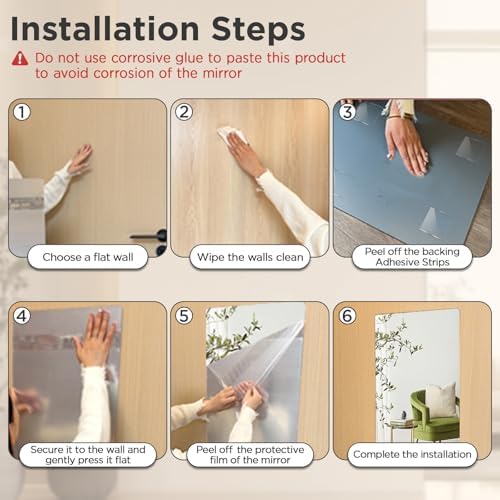 Installation Steps

Do not use corrosive glue to paste this product to avoid corrosion of the mirror

1
Choose a flat wall

2
Wipe the walls clean

3
Peel off the backing Adhesive Strips

4
Secure it to the wall and gently press it flat

5
Peel off the protective film of the mirror

6
Complete the installation