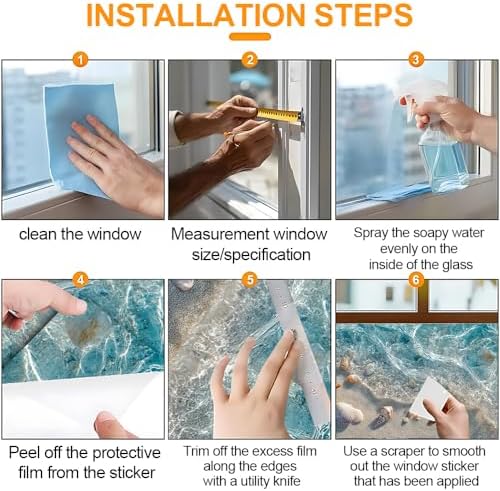 INSTALLATION STEPS

1

clean the window

2

Measurement window size/specification

3

Spray the soapy water evenly on the inside of the glass

4

Peel off the protective film from the sticker

5

Trim off the excess film along the edges with a utility knife

6

Use a scraper to smooth out the window sticker that has been applied