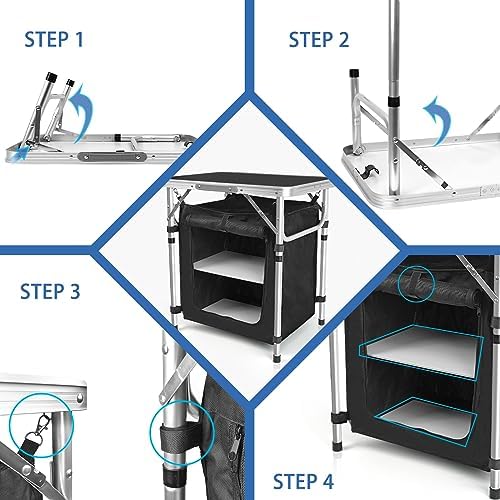 STEP 1

STEP 2

STEP 3

STEP 4