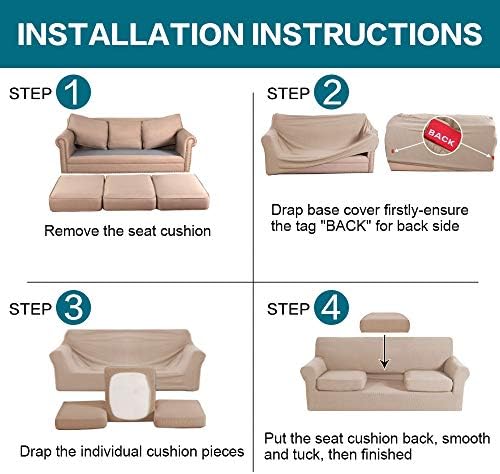 INSTALLATION INSTRUCTIONS

STEP 1

Remove the seat cushion

STEP 2

BACK

Drap base cover firstly-ensure the tag "BACK" for back side

STEP 3

Drap the individual cushion pieces

STEP 4

Put the seat cushion back, smooth and tuck, then finished