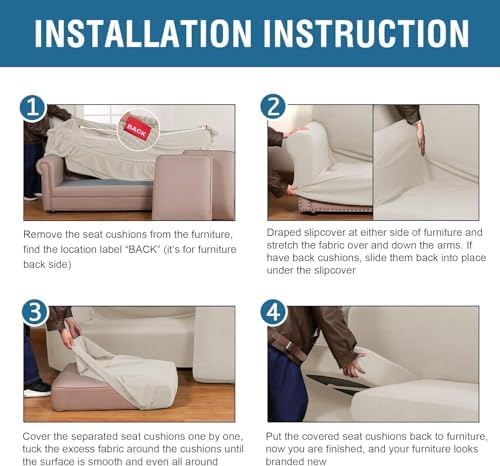 INSTALLATION INSTRUCTION

1

BACK

Remove the seat cushions from the furniture, find the location label "BACK" (it's for furniture back side)

2

Draped slipcover at either side of furniture and stretch the fabric over and down the arms. If have back cushions, slide them back into place under the slipcover

3

Cover the separated seat cushions one by one, tuck the excess fabric around the cushions until the surface is smooth and even all around

4

Put the covered seat cushions back to furniture, now you are finished, and your furniture looks branded new