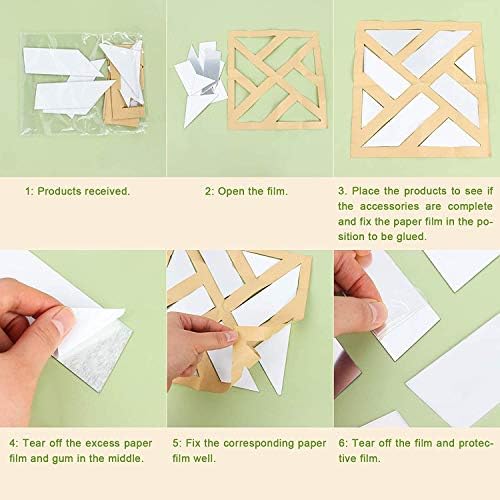 1: Products received.

2: Open the film.

3. Place the products to see if the accessories are complete and fix the paper film in the position to be glued.

4: Tear off the excess paper film and gum in the middle.

5: Fix the corresponding paper film well.

6: Tear off the film and protective film.