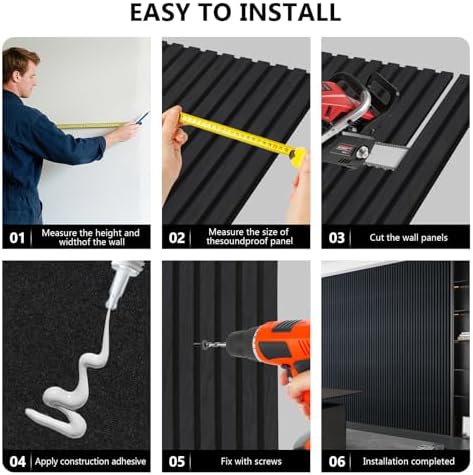 EASY TO INSTALL

01 Measure the height and widthof the wall

02 Measure the size of thesoundproof panel

03 Cut the wall panels

04 Apply construction adhesive

05 Fix with screws

06 Installation completed