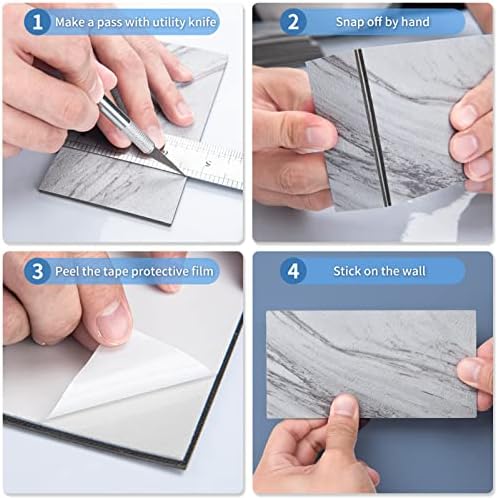 1 Make a pass with utility knife

2 Snap off by hand

3 Peel the tape protective film

4 Stick on the wall