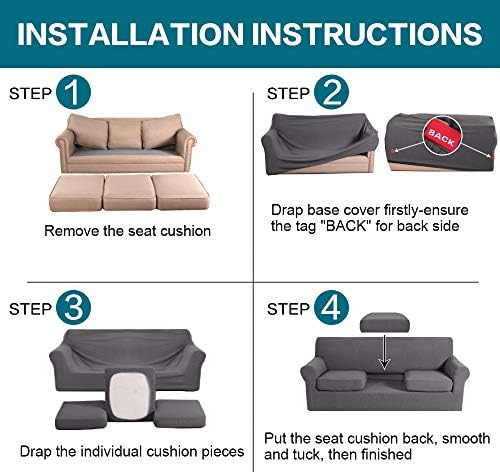 INSTALLATION INSTRUCTIONS

STEP 1

Remove the seat cushion

STEP 2

BACK

Drap base cover firstly-ensure the tag "BACK" for back side

STEP 3

Drap the individual cushion pieces

STEP 4

Put the seat cushion back, smooth and tuck, then finished