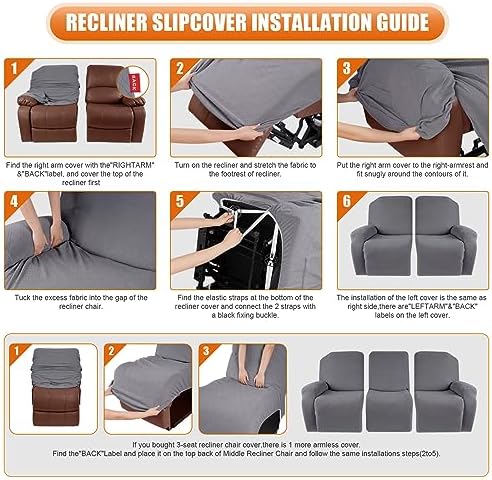 RECLINER SLIPCOVER INSTALLATION GUIDE

1

BACK

Find the right arm cover with the"RIGHTARM" &"BACK"label, and cover the top of the recliner first

2

Turn on the recliner and stretch the fabric to the footrest of recliner.

3

Put the right arm cover to the right-armrest and fit snugly around the contours of it.

4

Tuck the excess fabric into the gap of the recliner chair.

5

Find the elastic straps at the bottom of the recliner cover and connect the 2 straps with a black fixing buckle.

6

The installation of the left cover is the same as right side,there are"LEFTARM"&"BACK" labels on the left cover.

1

2

3

If you bought 3-seat recliner chair cover,there is 1 more armless cover.
Find the"BACK"Label and place it on the top back of Middle Recliner Chair and follow the same installations steps(2to5).