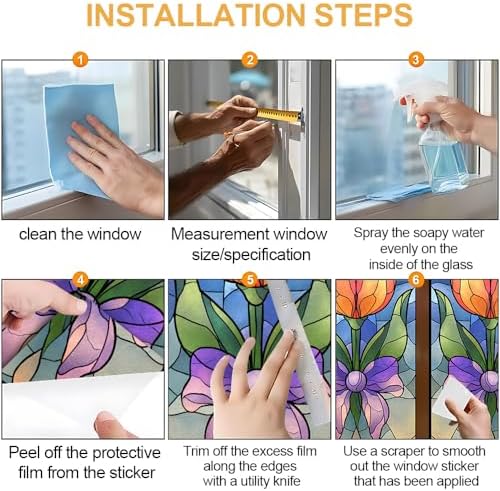 INSTALLATION STEPS

1

clean the window

2

Measurement window size/specification

3

Spray the soapy water evenly on the inside of the glass

4

Peel off the protective film from the sticker

5

Trim off the excess film along the edges with a utility knife

6

Use a scraper to smooth out the window sticker that has been applied