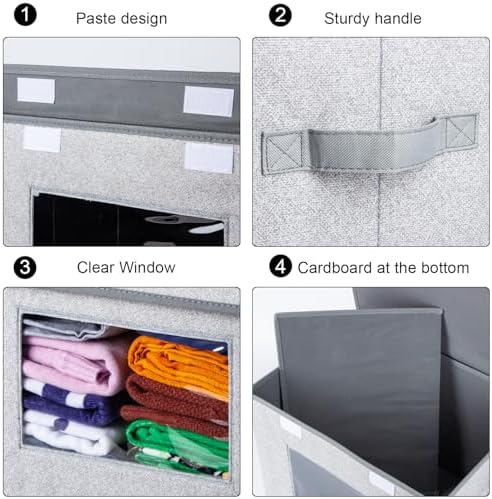 1 Paste design

2 Sturdy handle

3 Clear Window

4 Cardboard at the bottom