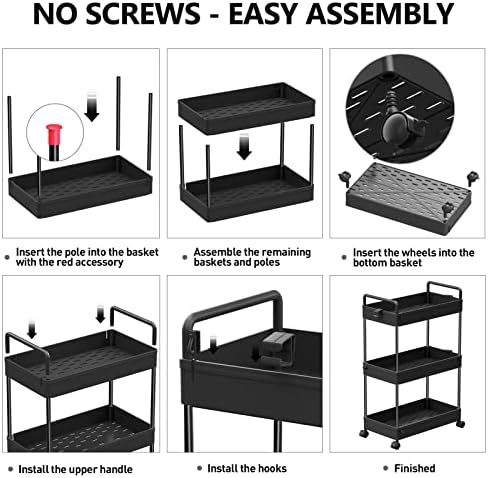 NO SCREWS - EASY ASSEMBLY

• Insert the pole into the basket with the red accessory

• Assemble the remaining baskets and poles

• Insert the wheels into the bottom basket

• Install the upper handle

• Install the hooks

• Finished