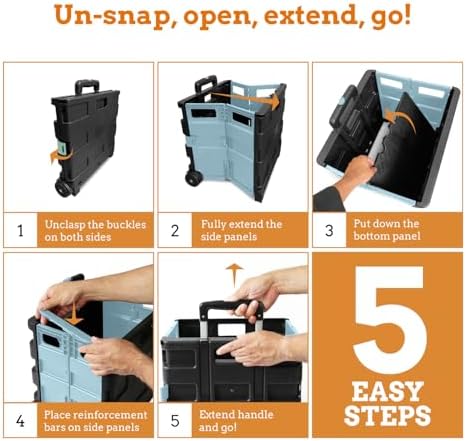 Un-snap, open, extend, go!

1 Unclasp the buckles on both sides

2 Fully extend the side panels

3 Put down the bottom panel

4 Place reinforcement bars on side panels

5 Extend handle and go!

5 EASY STEPS