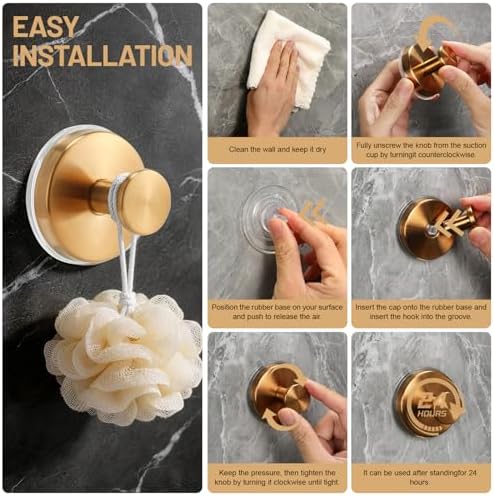 EASY INSTALLATION

Clean the wall and keep it dry

Fully unscrew the knob from the suction cup by turningit counterclockwise.

Position the rubber base on your surface and push to release the air.

Insert the cap onto the rubber base and insert the hook into the groove.

Keep the pressure, then tighten the knob by turning it clockwise until tight.

24 HOURS

It can be used after standingfor 24 hours.