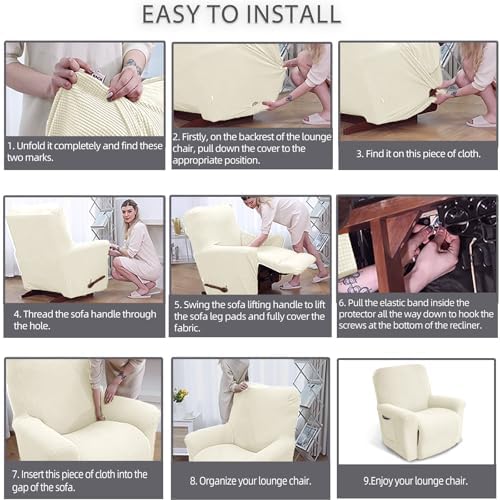 EASY TO INSTALL

1. Unfold it completely and find these two marks.

2. Firstly, on the backrest of the lounge chair, pull down the cover to the appropriate position.

3. Find it on this piece of cloth.

4. Thread the sofa handle through the hole.

5. Swing the sofa lifting handle to lift the sofa leg pads and fully cover the fabric.

6. Pull the elastic band inside the protector all the way down to hook the screws at the bottom of the recliner.

7. Insert this piece of cloth into the gap of the sofa.

8. Organize your lounge chair.

9.Enjoy your lounge chair.