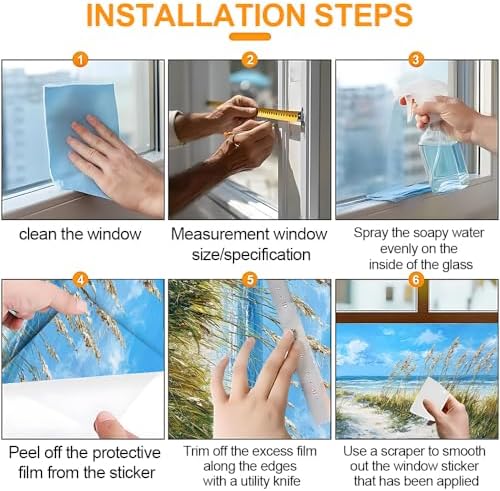 INSTALLATION STEPS

1

clean the window

2

Measurement window size/specification

3

Spray the soapy water evenly on the inside of the glass

4

Peel off the protective film from the sticker

5

Trim off the excess film along the edges with a utility knife

6

Use a scraper to smooth out the window sticker that has been applied