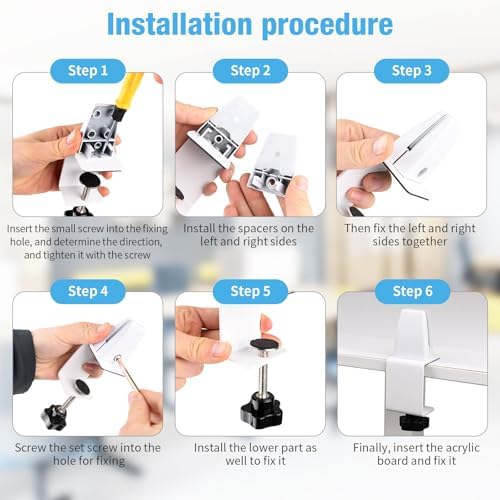 Installation procedure

Step 1

Insert the small screw into the fixing hole, and determine the direction, and tighten it with the screw

Step 2

Install the spacers on the left and right sides

Step 3

Then fix the left and right sides together

Step 4

Screw the set screw into the hole for fixing

Step 5

Install the lower part as well to fix it

Step 6

Finally, insert the acrylic board and fix it