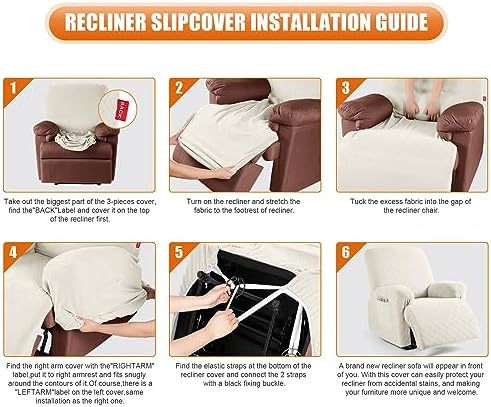 RECLINER SLIPCOVER INSTALLATION GUIDE

1

BACK

Take out the biggest part of the 3-pieces cover, find the"BACK"Label and cover it on the top of the recliner first.

2

Turn on the recliner and stretch the fabric to the footrest of recliner.

3

Tuck the excess fabric into the gap of the recliner chair.

4

Find the right arm cover with the"RIGHTARM" label,put it to right armrest and fits snugly around the contours of it.Of course,there is a "LEFTARM"label on the left cover,same installation as the right one.

5

Find the elastic straps at the bottom of the recliner cover and connect the 2 straps with a black fixing buckle.

6

A brand new recliner sofa will appear in front of you. With this cover can easily protect your recliner from accidental stains, and making your furniture more unique and welcome.