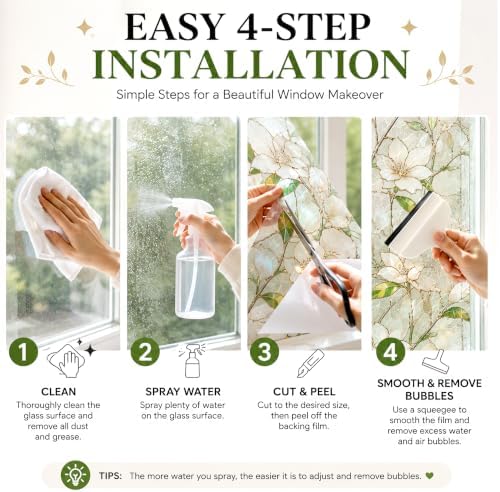 EASY 4-STEP
INSTALLATION
Simple Steps for a Beautiful Window Makeover

1
CLEAN
Thoroughly clean the glass surface and remove all dust and grease.

2
SPRAY WATER
Spray plenty of water on the glass surface.

3
CUT & PEEL
Cut to the desired size, then peel off the backing film.

4
SMOOTH & REMOVE BUBBLES
Use a squeegee to smooth the film and remove excess water and air bubbles.

TIPS: The more water you spray, the easier it is to adjust and remove bubbles.