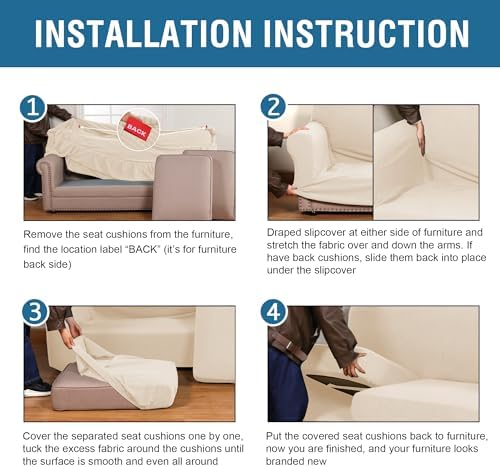 INSTALLATION INSTRUCTION

1

BACK

Remove the seat cushions from the furniture, find the location label "BACK" (it's for furniture back side)

2

Draped slipcover at either side of furniture and stretch the fabric over and down the arms. If have back cushions, slide them back into place under the slipcover

3

Cover the separated seat cushions one by one, tuck the excess fabric around the cushions until the surface is smooth and even all around

4

Put the covered seat cushions back to furniture, now you are finished, and your furniture looks branded new