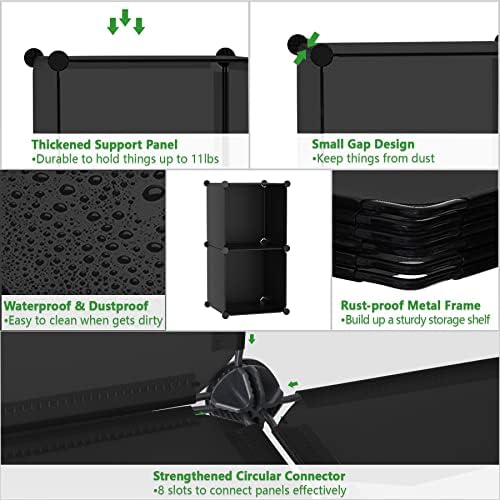 Thickened Support Panel
•Durable to hold things up to 11lbs

Small Gap Design
•Keep things from dust

Waterproof & Dustproof
•Easy to clean when gets dirty

Rust-proof Metal Frame
•Build up a sturdy storage shelf

Strengthened Circular Connector
•8 slots to connect panels effectively