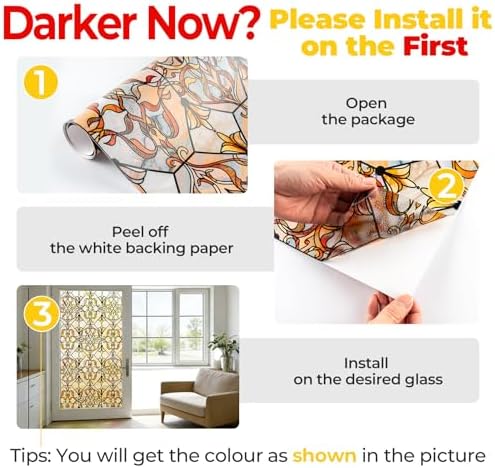 Darker Now? Please Install it on the First

1

Open the package

2

Peel off the white backing paper

3

Install on the desired glass

Tips: You will get the colour as shown in the picture