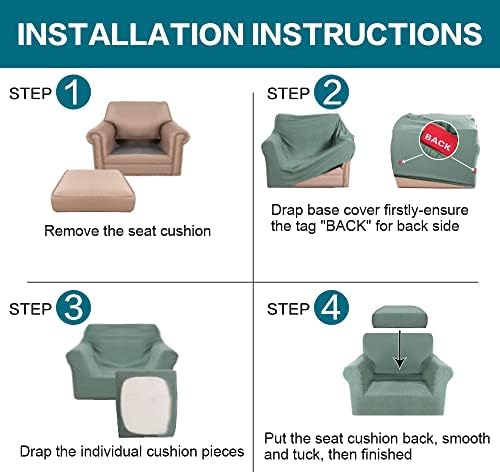 INSTALLATION INSTRUCTIONS

STEP 1

Remove the seat cushion

STEP 2

BACK

Drap base cover firstly-ensure the tag "BACK" for back side

STEP 3

Drap the individual cushion pieces

STEP 4

Put the seat cushion back, smooth and tuck, then finished