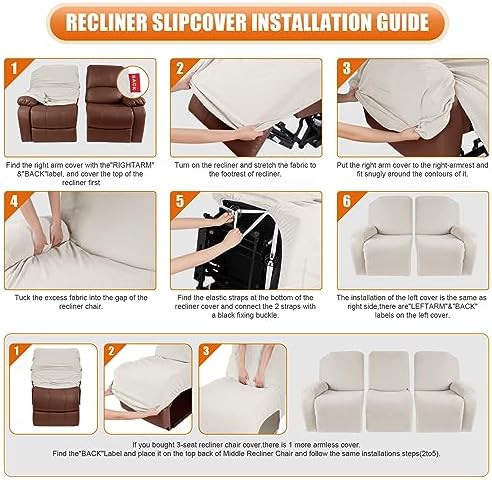 RECLINER SLIPCOVER INSTALLATION GUIDE

1

BACK

Find the right arm cover with the"RIGHTARM" &"BACK"label, and cover the top of the recliner first

2

Turn on the recliner and stretch the fabric to the footrest of recliner.

3

Put the right arm cover to the right-armrest and fit snugly around the contours of it.

4

Tuck the excess fabric into the gap of the recliner chair.

5

Find the elastic straps at the bottom of the recliner cover and connect the 2 straps with a black fixing buckle.

6

The installation of the left cover is the same as right side,there are"LEFTARM"&"BACK" labels on the left cover.

1

2

3

If you bought 3-seat recliner chair cover,there is 1 more armless cover.
Find the"BACK"Label and place it on the top back of Middle Recliner Chair and follow the same installations steps(2to5).