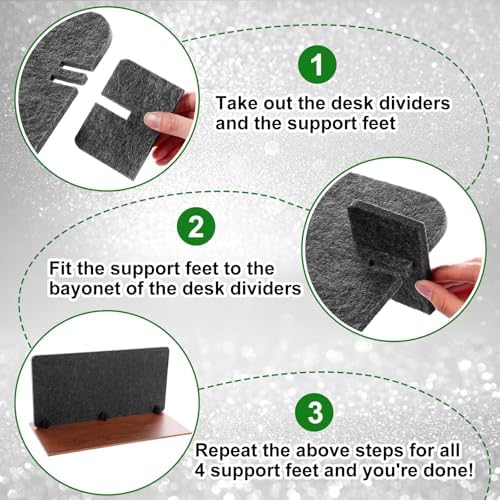 1

Take out the desk dividers and the support feet

2

Fit the support feet to the bayonet of the desk dividers

3

Repeat the above steps for all 4 support feet and you're done!