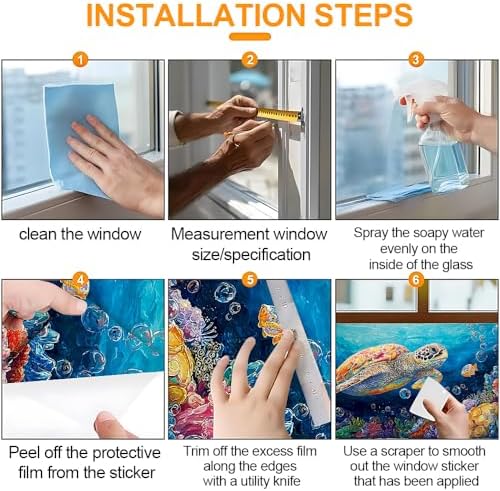 INSTALLATION STEPS

1

clean the window

2

Measurement window size/specification

3

Spray the soapy water evenly on the inside of the glass

4

Peel off the protective film from the sticker

5

Trim off the excess film along the edges with a utility knife

6

Use a scraper to smooth out the window sticker that has been applied