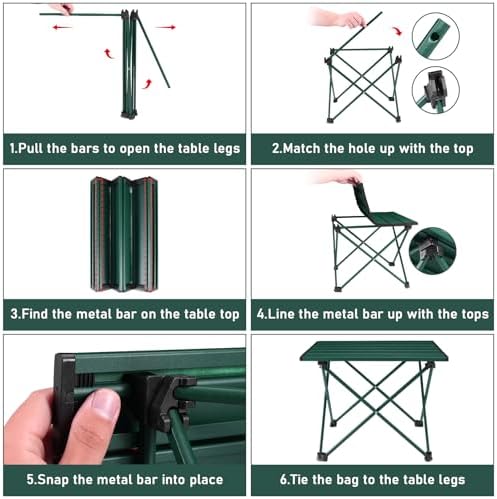 1.Pull the bars to open the table legs

2.Match the hole up with the top

3.Find the metal bar on the table top

4.Line the metal bar up with the tops

5.Snap the metal bar into place

6.Tie the bag to the table legs