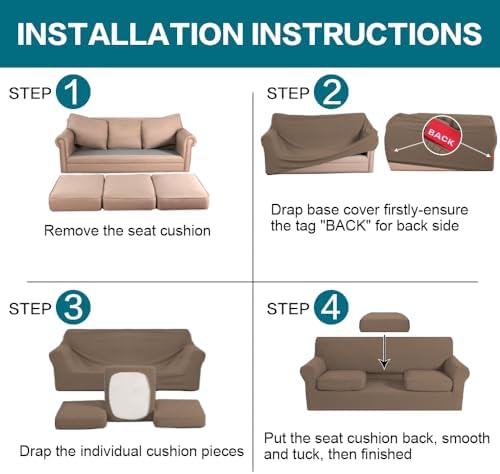 INSTALLATION INSTRUCTIONS

STEP 1

Remove the seat cushion

STEP 2

BACK

Drap base cover firstly-ensure the tag "BACK" for back side

STEP 3

Drap the individual cushion pieces

STEP 4

Put the seat cushion back, smooth and tuck, then finished