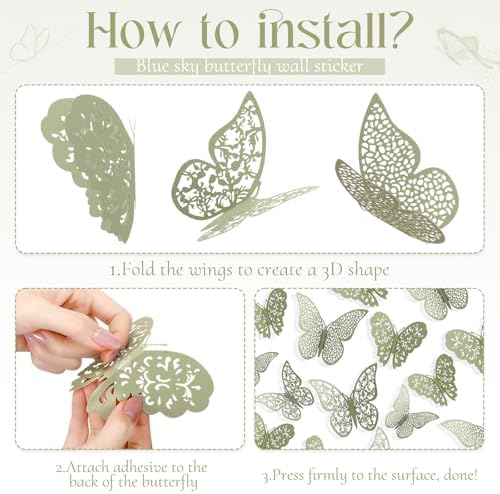 How to install?

Blue sky butterfly wall sticker

1.Fold the wings to create a 3D shape

2.Attach adhesive to the back of the butterfly

3.Press firmly to the surface, done!