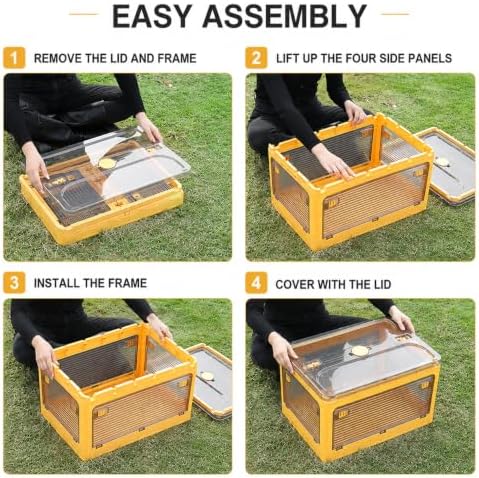 EASY ASSEMBLY

1 REMOVE THE LID AND FRAME

2 LIFT UP THE FOUR SIDE PANELS

3 INSTALL THE FRAME

4 COVER WITH THE LID