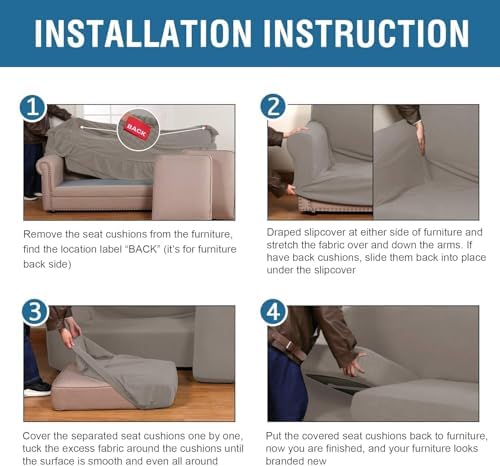 INSTALLATION INSTRUCTION

1

BACK

Remove the seat cushions from the furniture, find the location label "BACK" (it's for furniture back side)

2

Draped slipcover at either side of furniture and stretch the fabric over and down the arms. If have back cushions, slide them back into place under the slipcover

3

Cover the separated seat cushions one by one, tuck the excess fabric around the cushions until the surface is smooth and even all around

4

Put the covered seat cushions back to furniture, now you are finished, and your furniture looks branded new