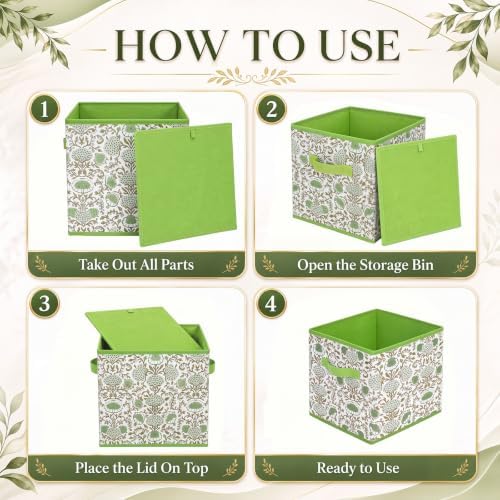 HOW TO USE

1
Take Out All Parts

2
Open the Storage Bin

3
Place the Lid On Top

4
Ready to Use