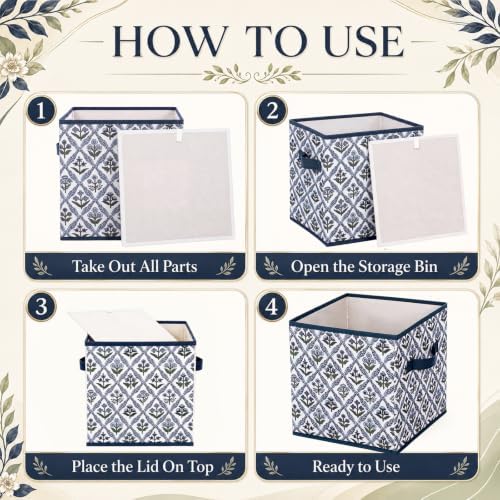 HOW TO USE

1
Take Out All Parts

2
Open the Storage Bin

3
Place the Lid On Top

4
Ready to Use