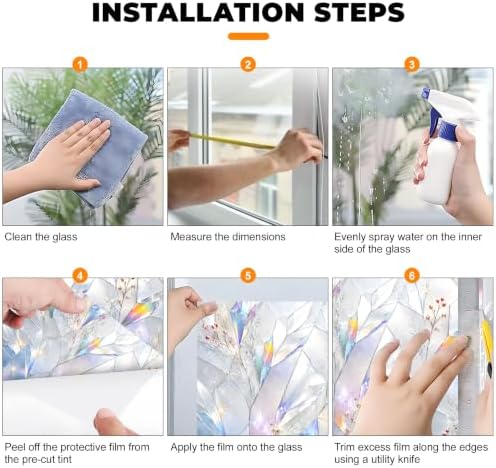 INSTALLATION STEPS

1

Clean the glass

2

Measure the dimensions

3

Evenly spray water on the inner side of the glass

4

Peel off the protective film from the pre-cut tint

5

Apply the film onto the glass

6

Trim excess film along the edges using a utility knife