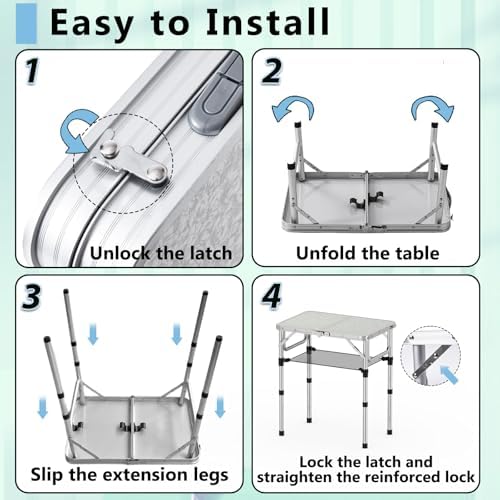 Easy to Install

1

Unlock the latch

2

Unfold the table

3

Slip the extension legs

4

Lock the latch and straighten the reinforced lock