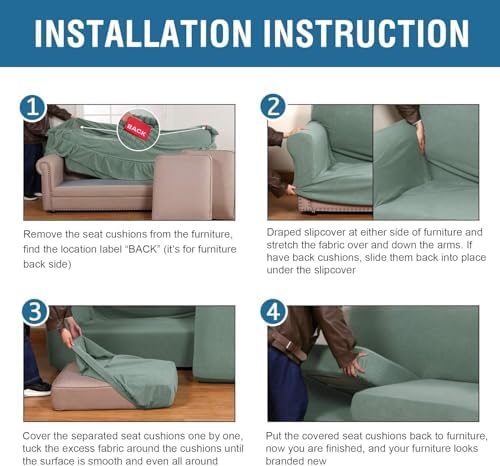 INSTALLATION INSTRUCTION

1

BACK

Remove the seat cushions from the furniture, find the location label "BACK" (it's for furniture back side)

2

Draped slipcover at either side of furniture and stretch the fabric over and down the arms. If have back cushions, slide them back into place under the slipcover

3

Cover the separated seat cushions one by one, tuck the excess fabric around the cushions until the surface is smooth and even all around

4

Put the covered seat cushions back to furniture, now you are finished, and your furniture looks branded new